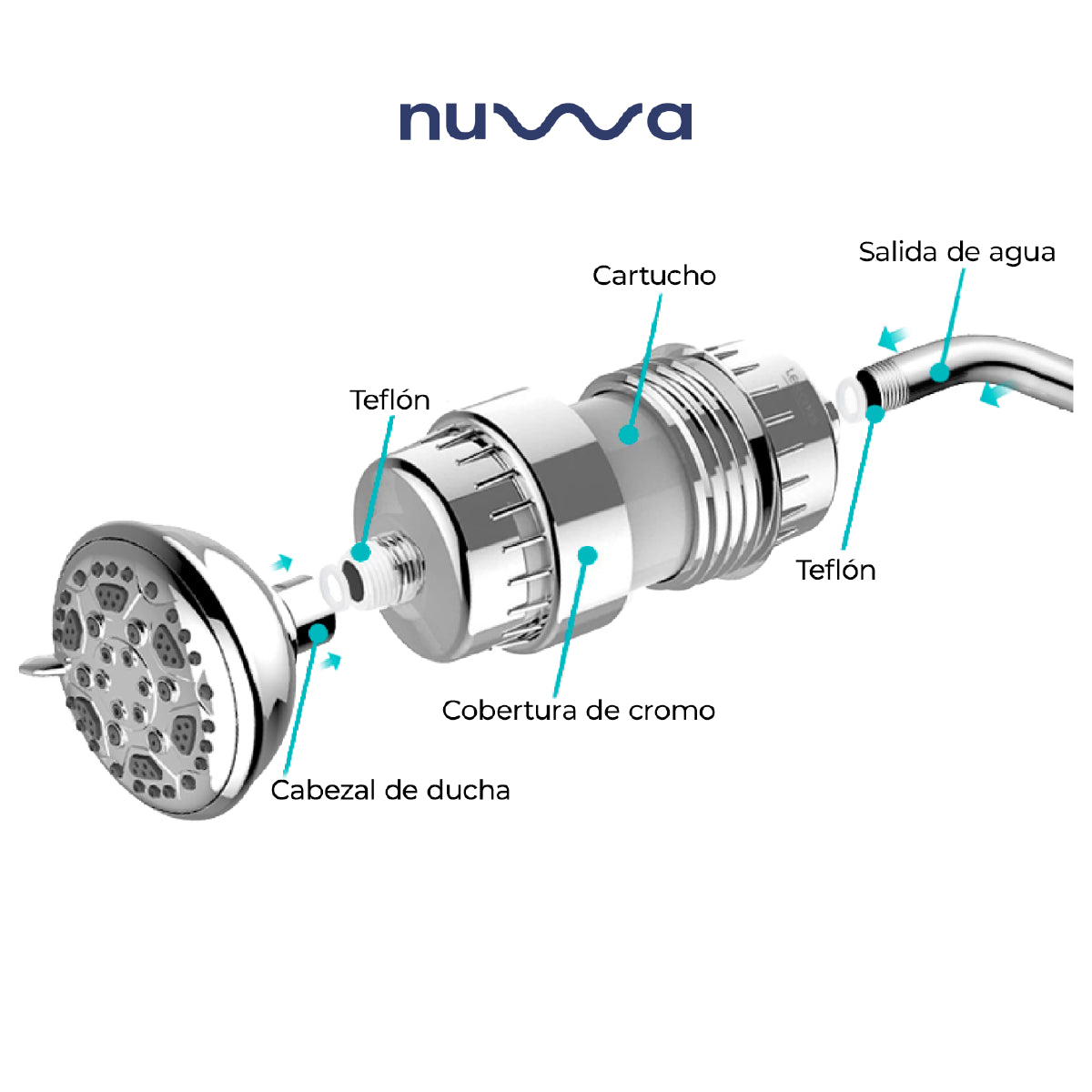 nuwa

Salida de agua

Cartucho

Teflón

Teflón

Cobertura de cromo

Cabezal de ducha